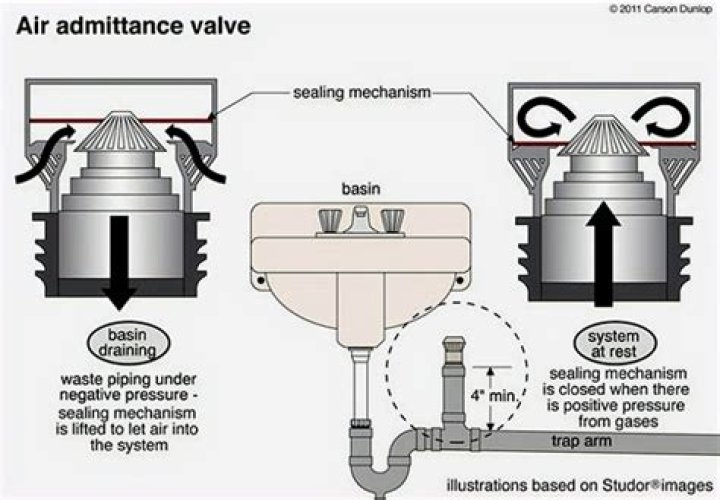 © 2011 Carson Dunlop

Air admittance valve

sealing mechanism

basin

basin draining

waste piping under negative pressure - sealing mechanism is lifted to let air into the system

4" min.

system at rest

sealing mechanism is closed when there is positive pressure from gases

trap arm

illustrations based on Studor® images