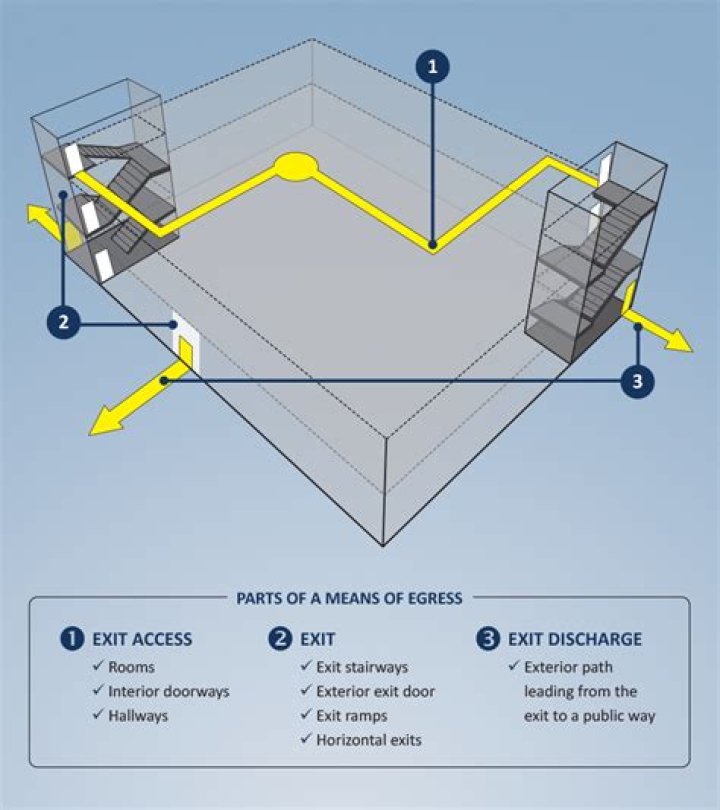 1

2

3

PARTS OF A MEANS OF EGRESS

1 EXIT ACCESS
✓ Rooms
✓ Interior doorways
✓ Hallways

2 EXIT
✓ Exit stairways
✓ Exterior exit door
✓ Exit ramps
✓ Horizontal exits

3 EXIT DISCHARGE
✓ Exterior path leading from the exit to a public way