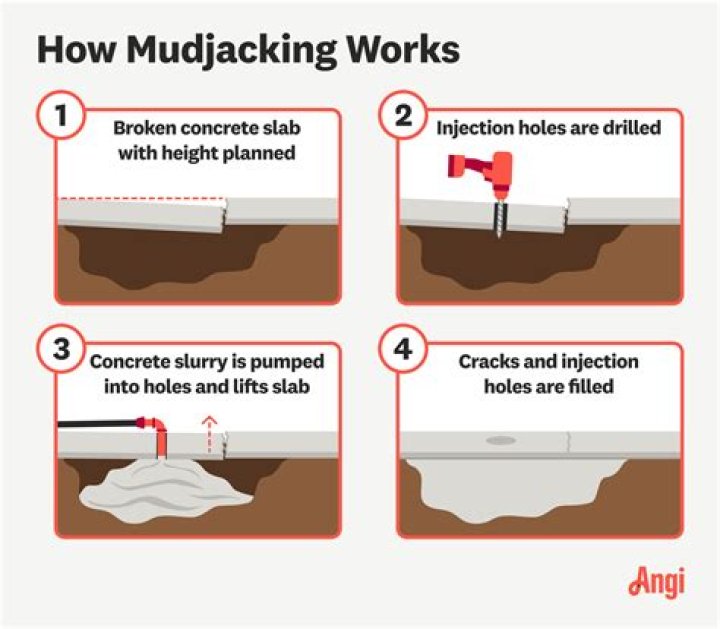 How Mudjacking Works

1
Broken concrete slab with height planned

2
Injection holes are drilled

3
Concrete slurry is pumped into holes and lifts slab

4
Cracks and injection holes are filled

Angi