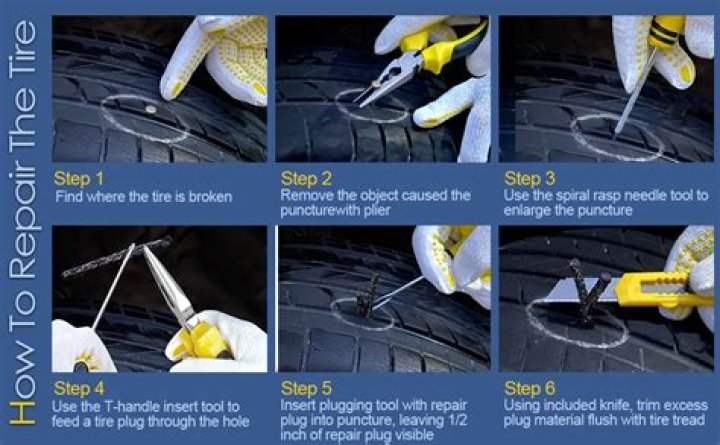 How To Repair The Tire

Step 1
Find where the tire is broken

Step 2
Remove the object caused the puncturewith plier

Step 3
Use the spiral rasp needle tool to enlarge the puncture

Step 4
Use the T-handle insert tool to feed a tire plug through the hole

Step 5
Insert plugging tool with repair plug into puncture, leaving 1/2 inch of repair plug visible

Step 6
Using included knife, trim excess plug material flush with tire tread