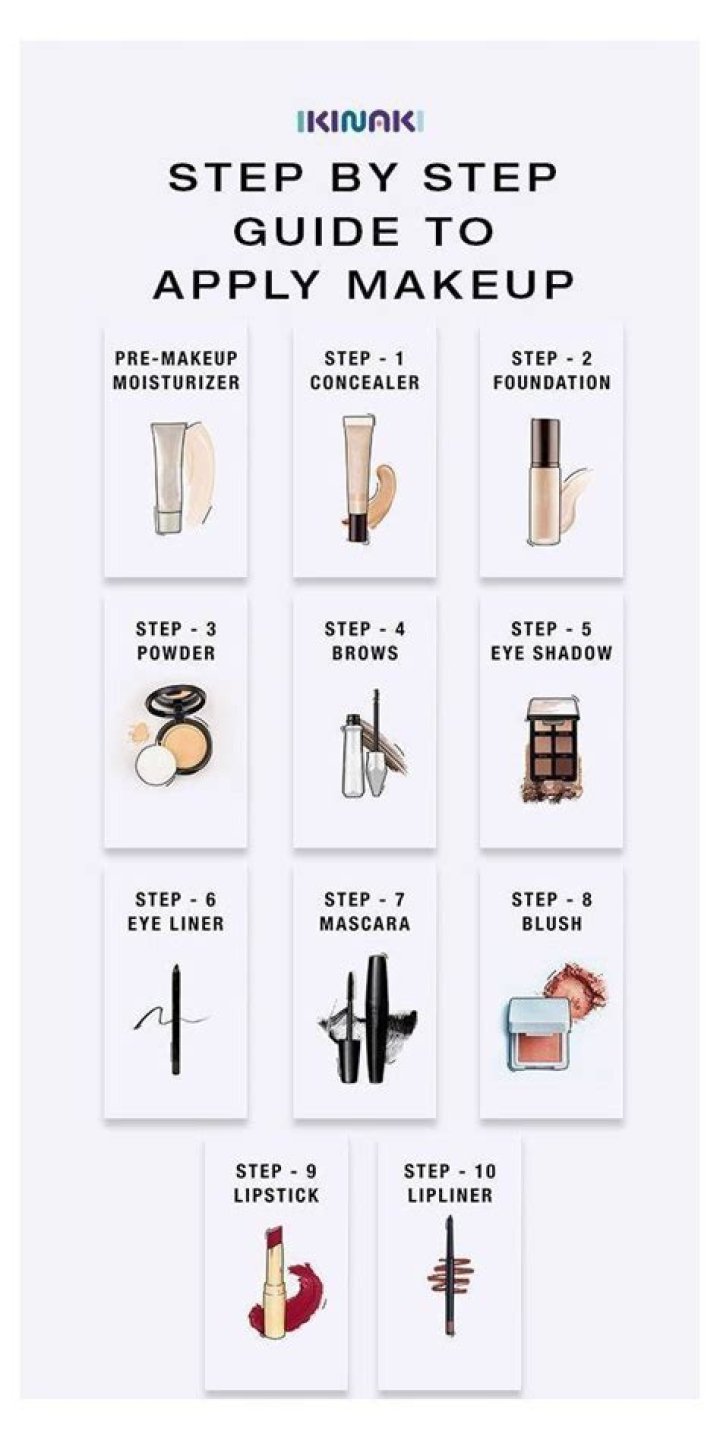 IKINAKI

STEP BY STEP GUIDE TO APPLY MAKEUP

PRE-MAKEUP MOISTURIZER

STEP - 1 CONCEALER

STEP - 2 FOUNDATION

STEP - 3 POWDER

STEP - 4 BROWS

STEP - 5 EYE SHADOW

STEP - 6 EYE LINER

STEP - 7 MASCARA

STEP - 8 BLUSH

STEP - 9 LIPSTICK

STEP - 10 LIPLINER