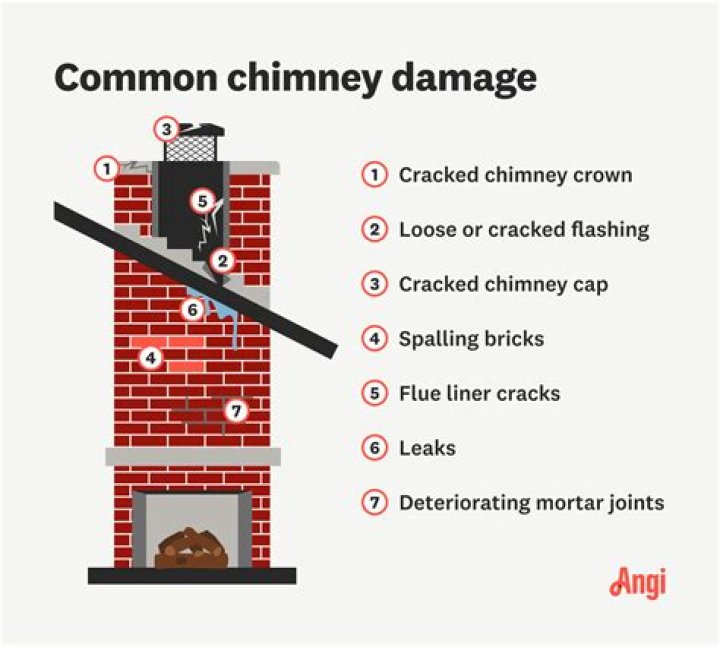 Common chimney damage

3
1
5
2
6
4
7

1 Cracked chimney crown
2 Loose or cracked flashing
3 Cracked chimney cap
4 Spalling bricks
5 Flue liner cracks
6 Leaks
7 Deteriorating mortar joints

Angi